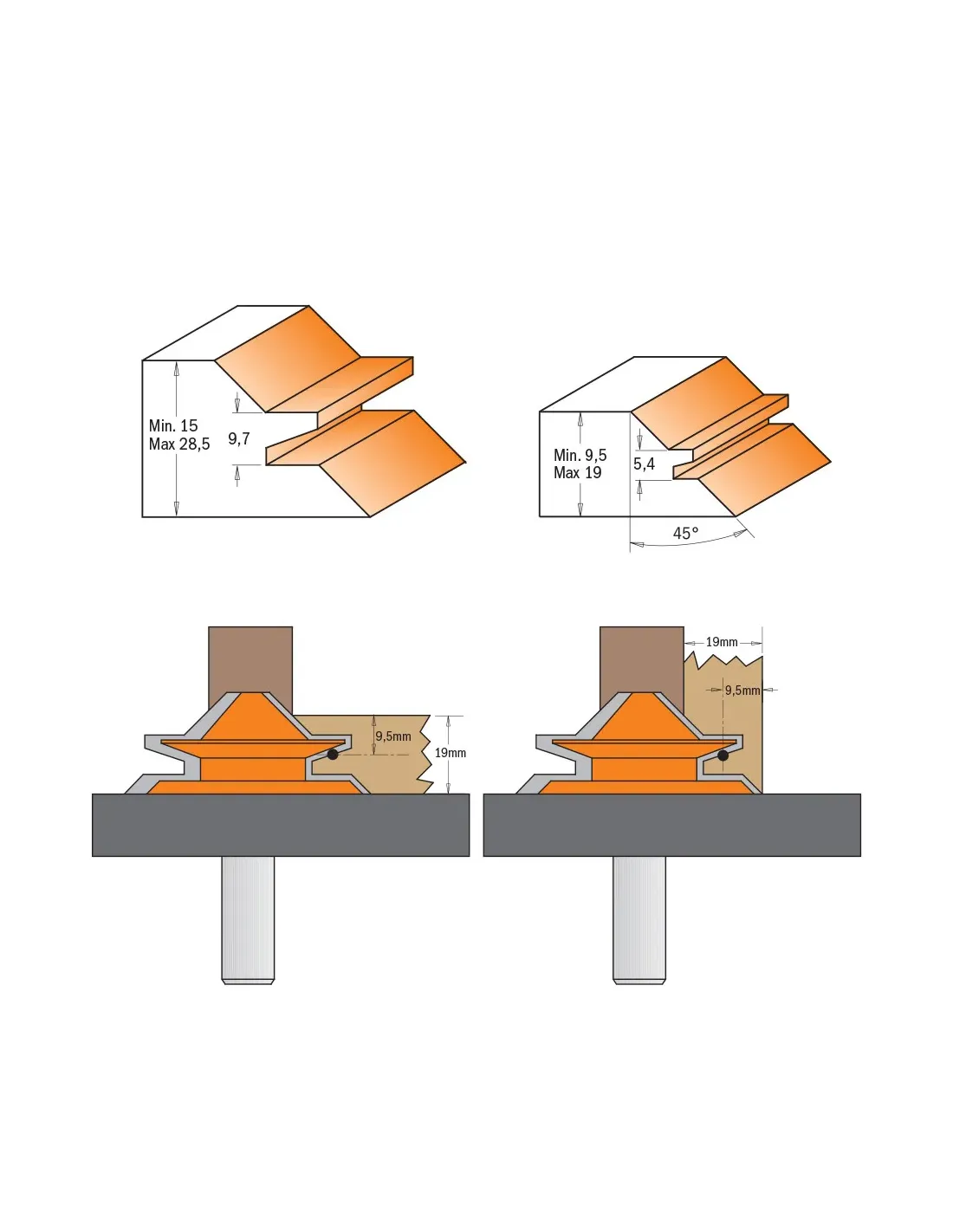 Min. 15
Max 28,5

9,7

Min. 9,5
Max 19

5,4

45°

9,5mm

19mm

19mm

9,5mm